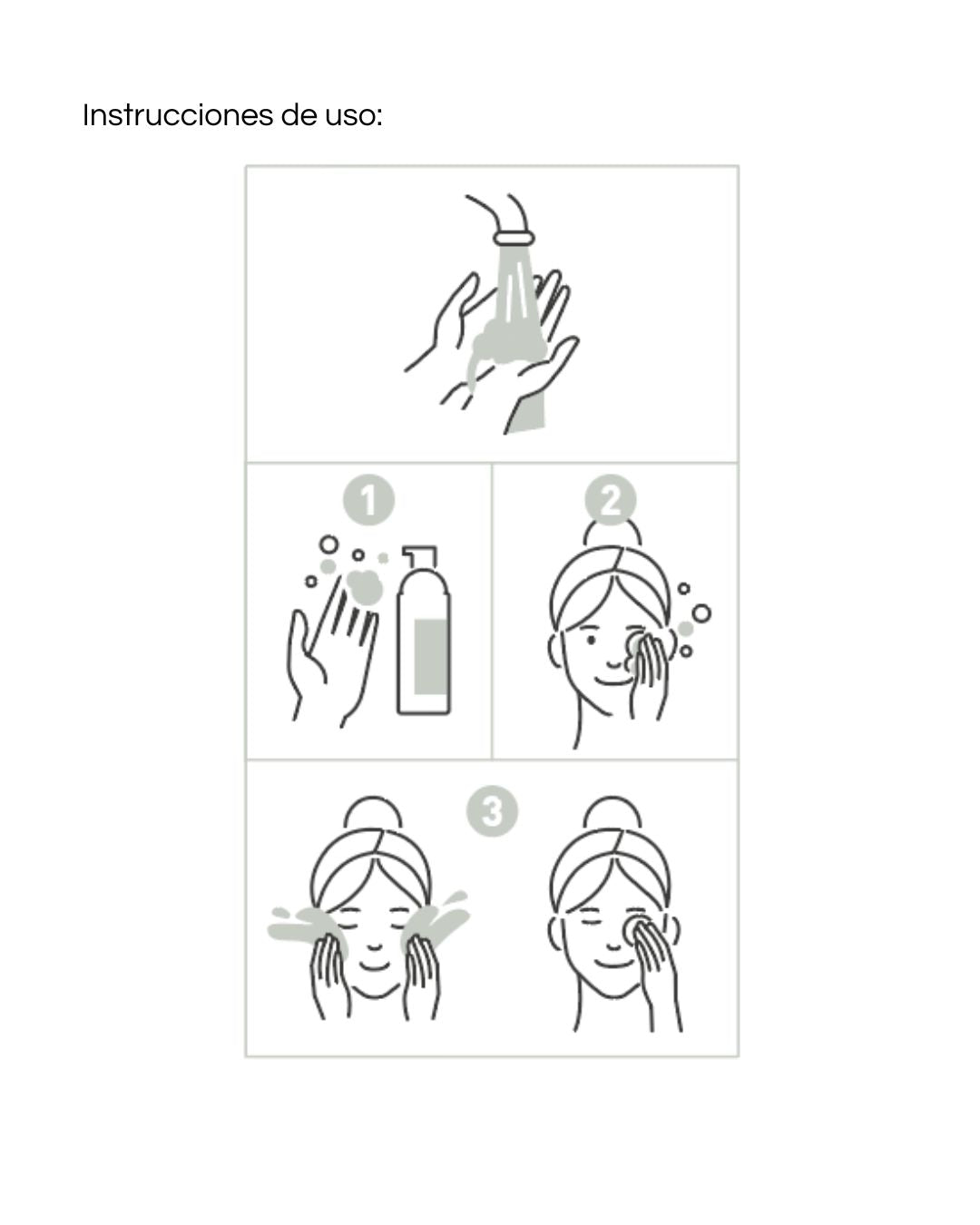 Instrucciones de uso:

1

2

3